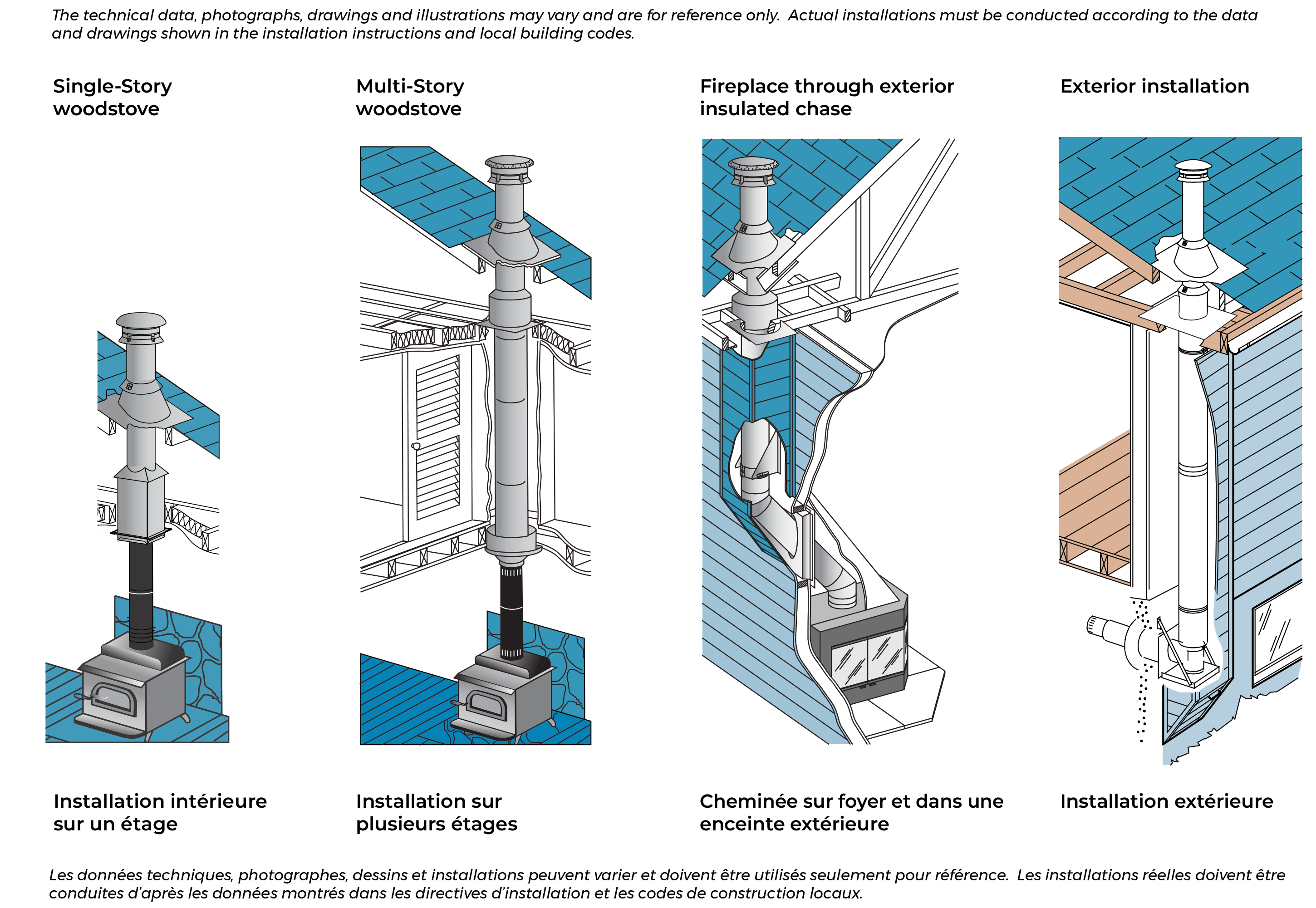 The technical data, photographs, drawings and illustrations may vary and are for reference only. Actual installations must be conducted according to the data and drawings shown in the installation instructions and local building codes.

Single-Story woodstove

Multi-Story woodstove

Fireplace through exterior insulated chase

Exterior installation

Installation intérieure sur un étage

Installation sur plusieurs étages

Cheminée sur foyer et dans une enceinte extérieure

Installation extérieure

Les données techniques, photographes, dessins et installations peuvent varier et doivent être utilisés seulement pour référence. Les installations réelles doivent être conduites d'après les données montrés dans les directives d'installation et les codes de construction locaux.